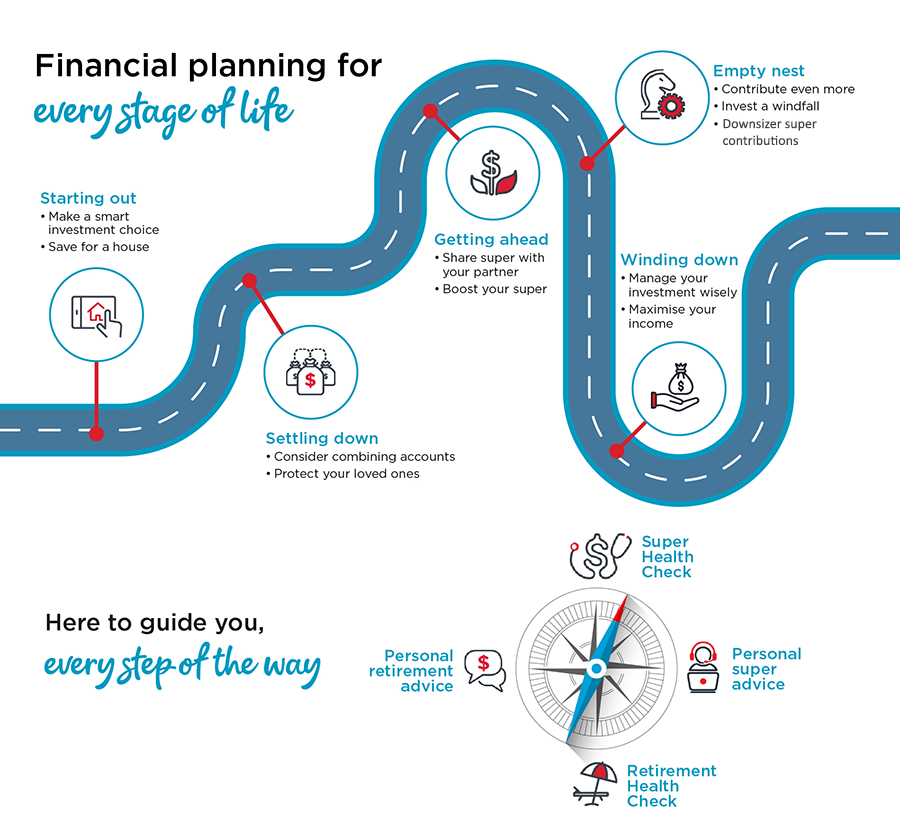 Financial planning for
every stage of life

Starting out
• Make a smart investment choice
• Save for a house

Settling down
• Consider combining accounts
• Protect your loved ones

Getting ahead
• Share super with your partner
• Boost your super

Empty nest
• Contribute even more
• Invest a windfall
• Downsizer super contributions

Winding down
• Manage your investment wisely
• Maximise your income

Here to guide you,
every step of the way

Super Health Check

Personal retirement advice

Personal super advice

Retirement Health Check